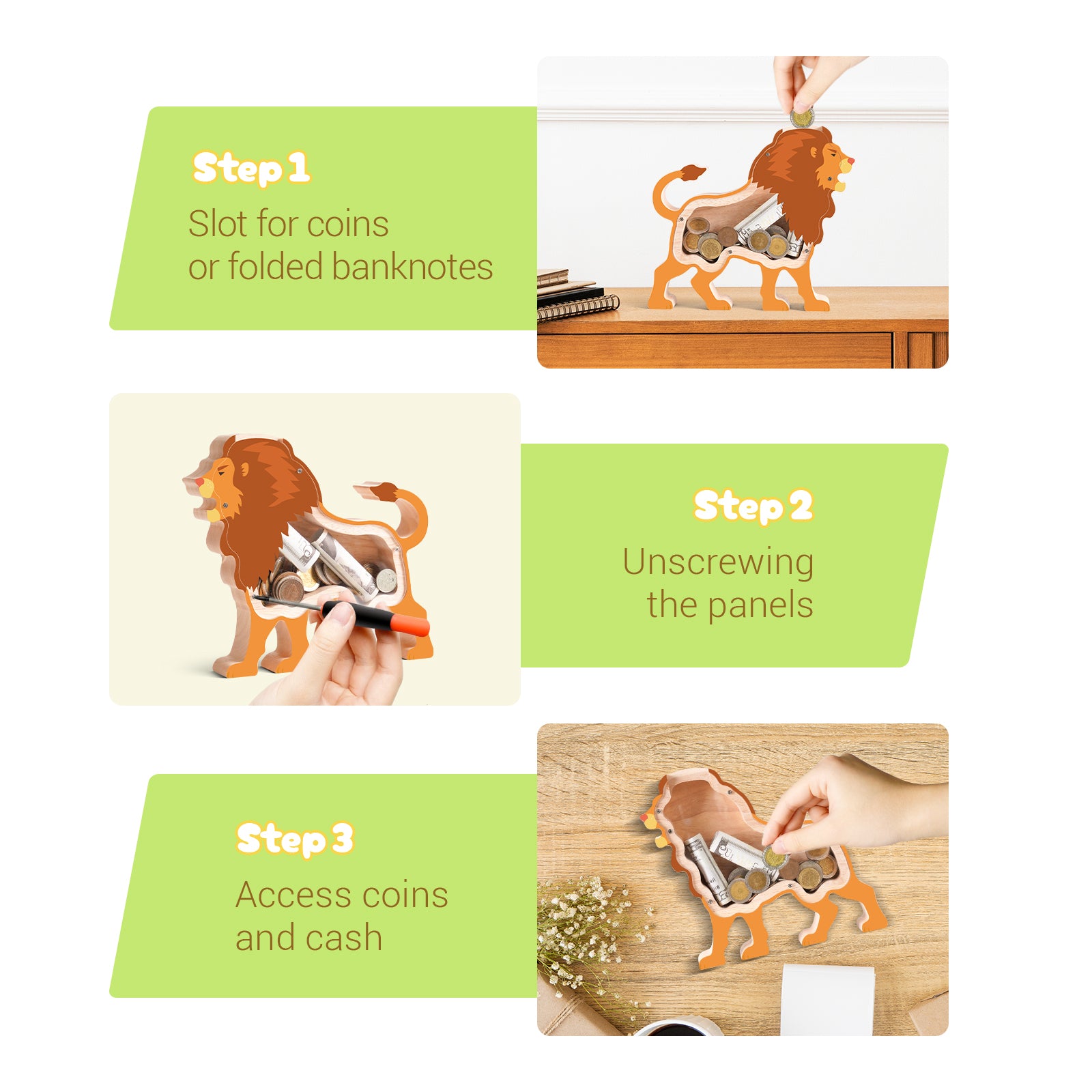 Step 1
Slot for coins
or folded banknotes

Step 2
Unscrewing
the panels

Step 3
Access coins
and cash