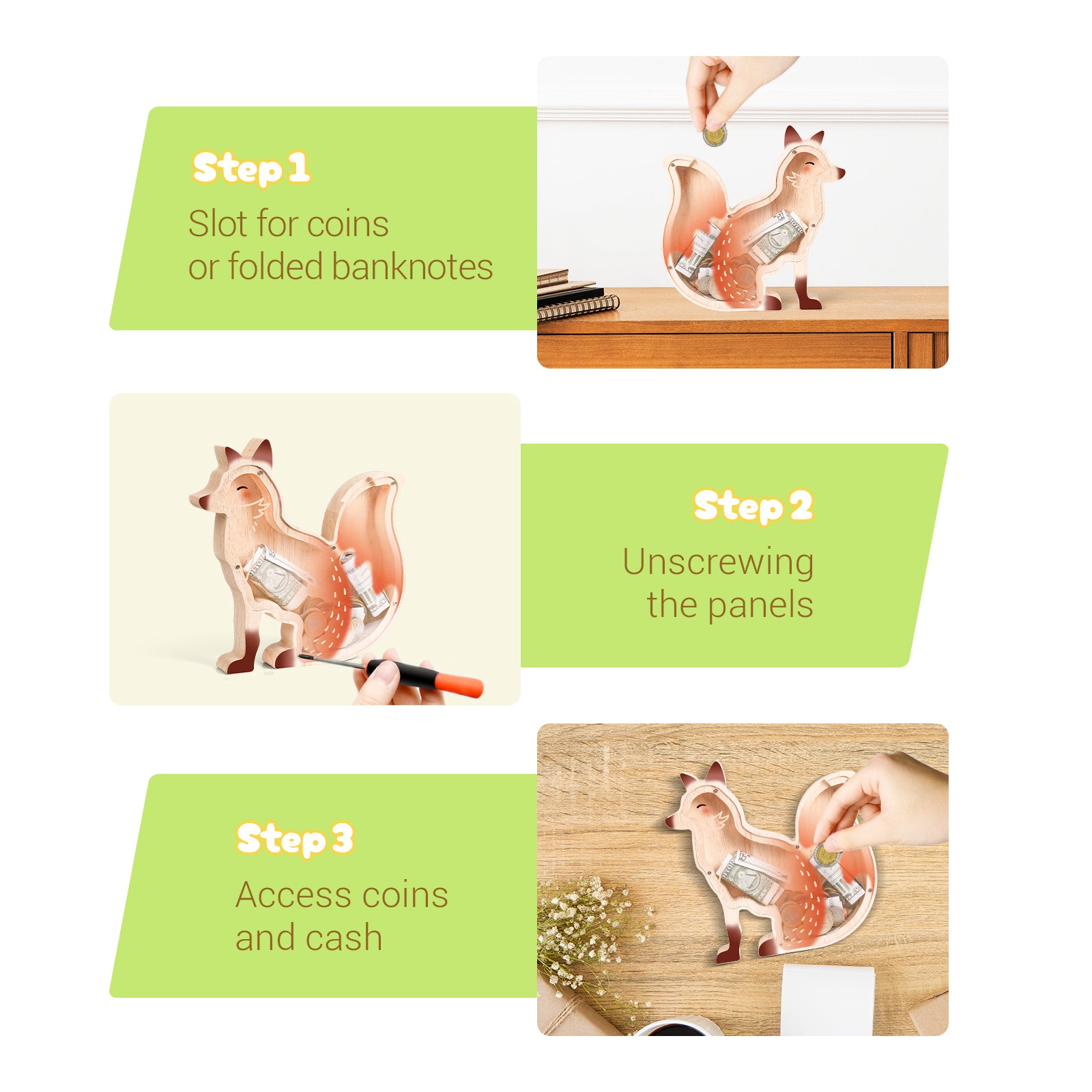 Step 1
Slot for coins or folded banknotes

Step 2
Unscrewing the panels

Step 3
Access coins and cash