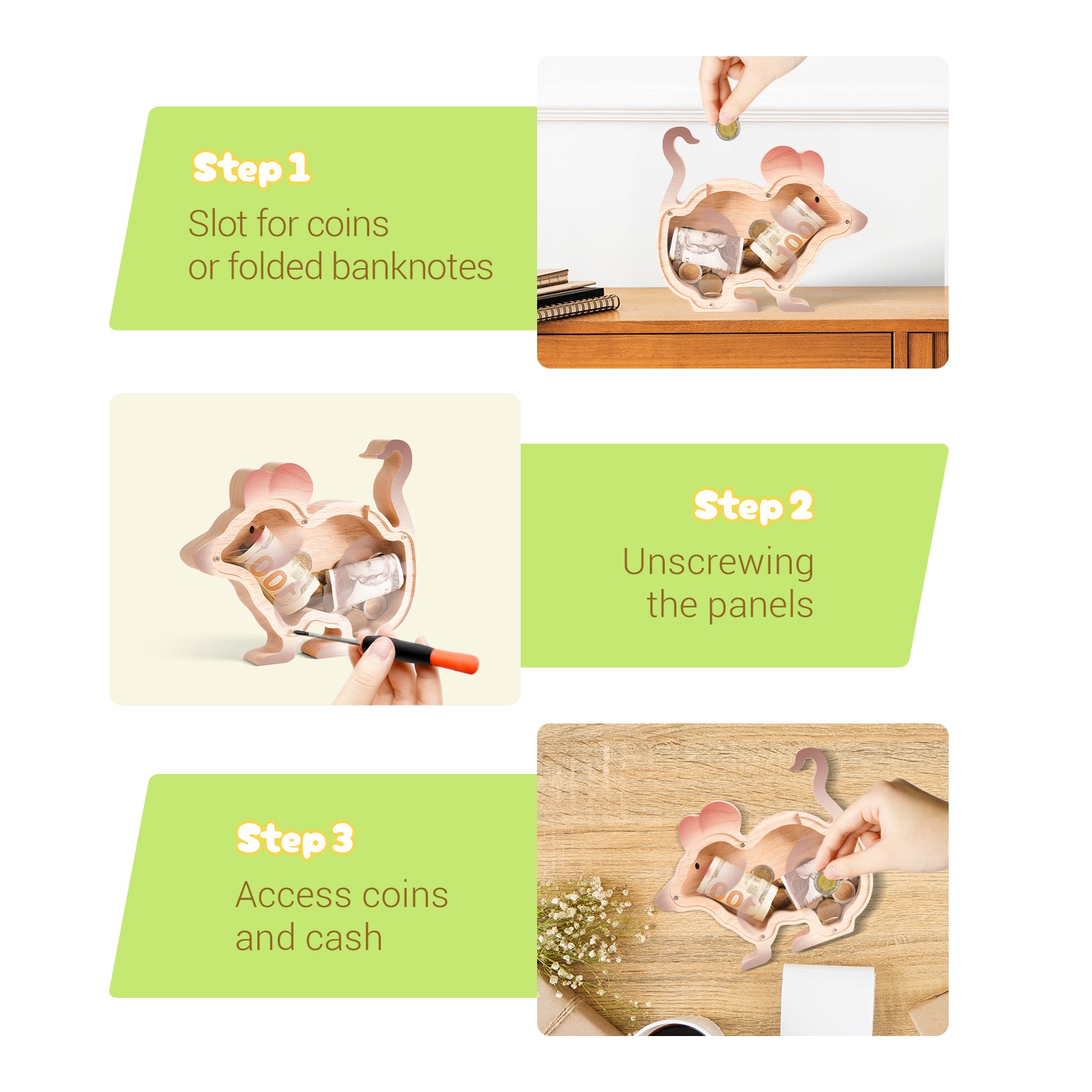 Step 1
Slot for coins
or folded banknotes

Step 2
Unscrewing
the panels

Step 3
Access coins
and cash