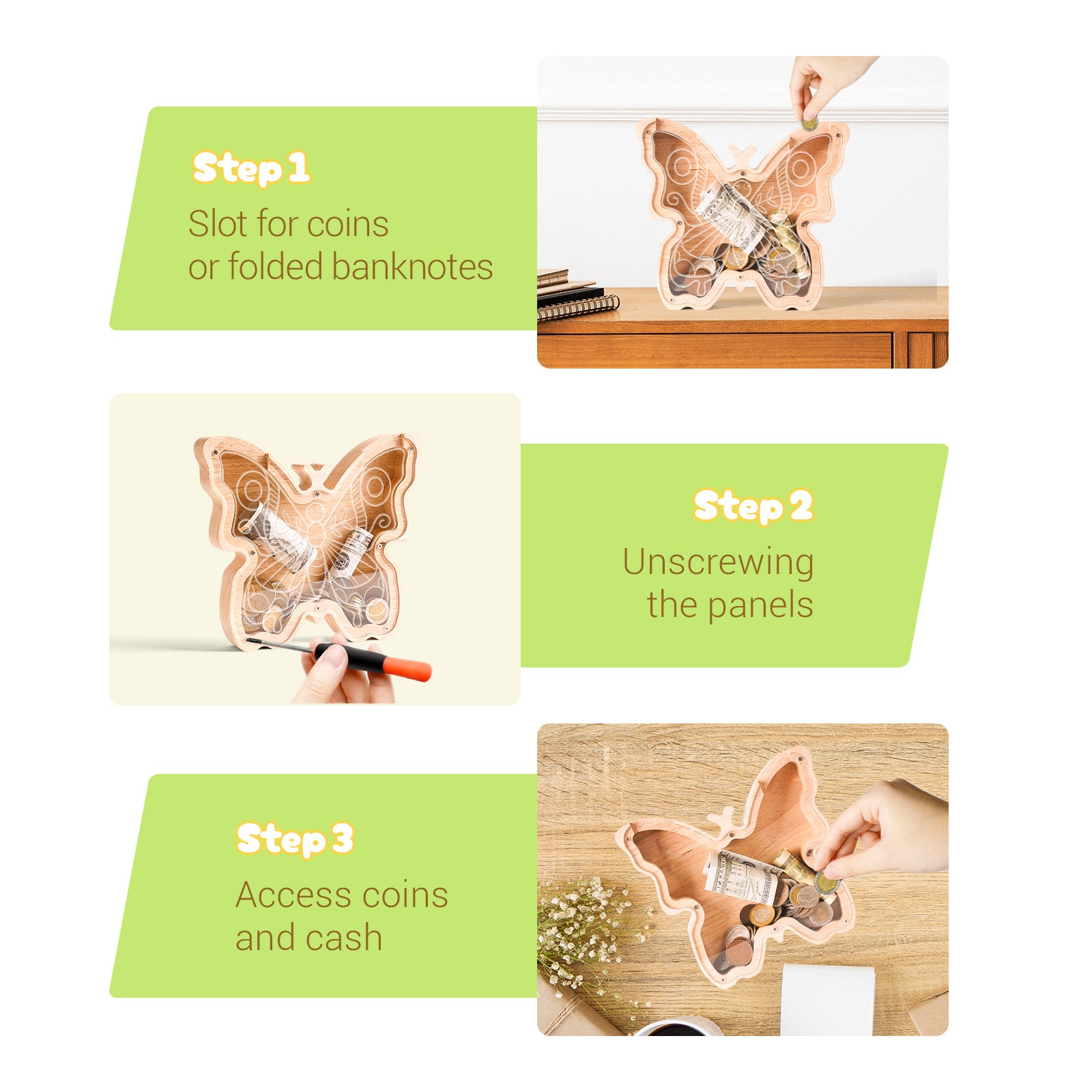 Step 1
Slot for coins
or folded banknotes

Step 2
Unscrewing
the panels

Step 3
Access coins
and cash