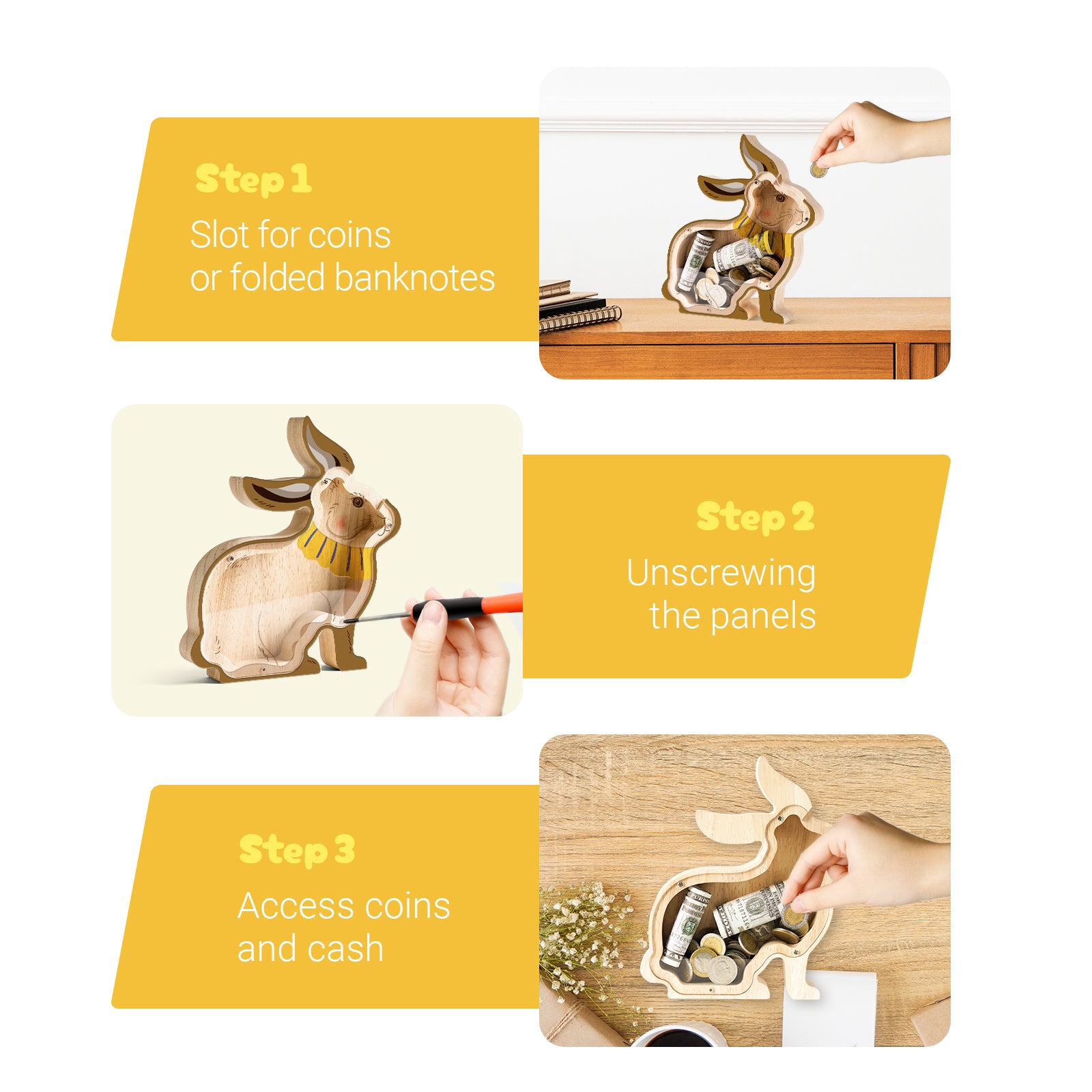 Step 1
Slot for coins
or folded banknotes

Step 2
Unscrewing
the panels

Step 3
Access coins
and cash