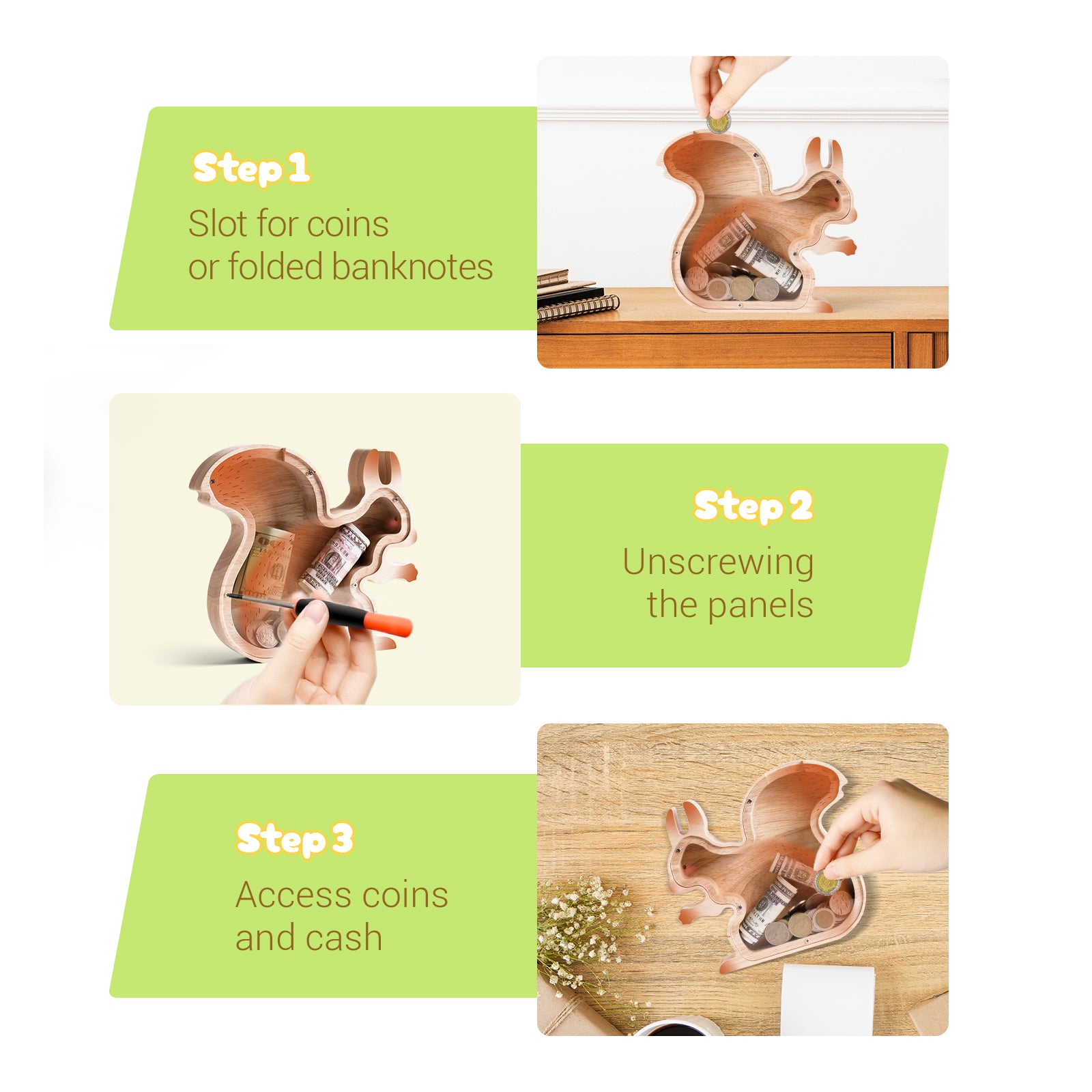 Step 1
Slot for coins
or folded banknotes

Step 2
Unscrewing
the panels

Step 3
Access coins
and cash