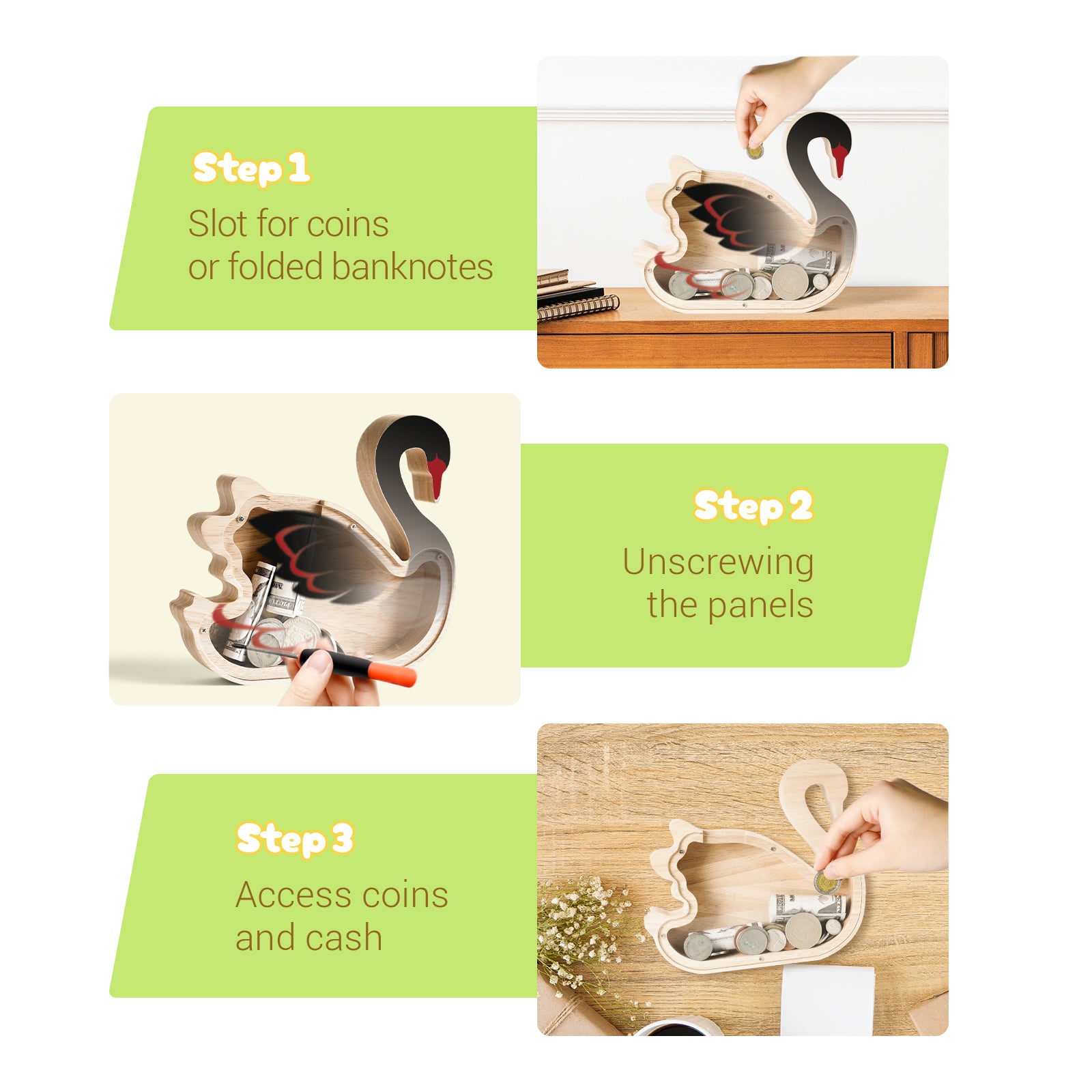 Step 1
Slot for coins
or folded banknotes

Step 2
Unscrewing
the panels

Step 3
Access coins
and cash