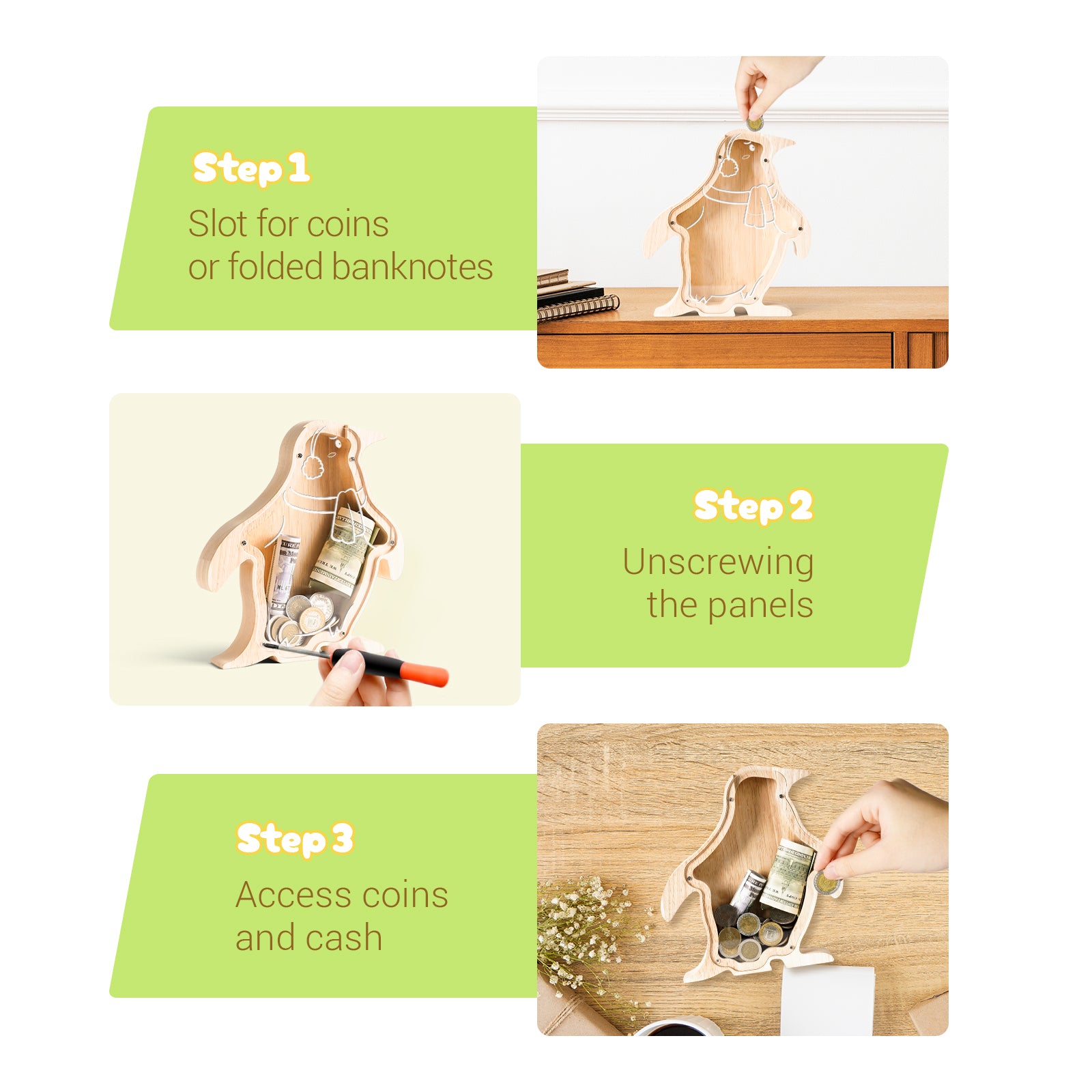 Step 1
Slot for coins
or folded banknotes

Step 2
Unscrewing
the panels

Step 3
Access coins
and cash