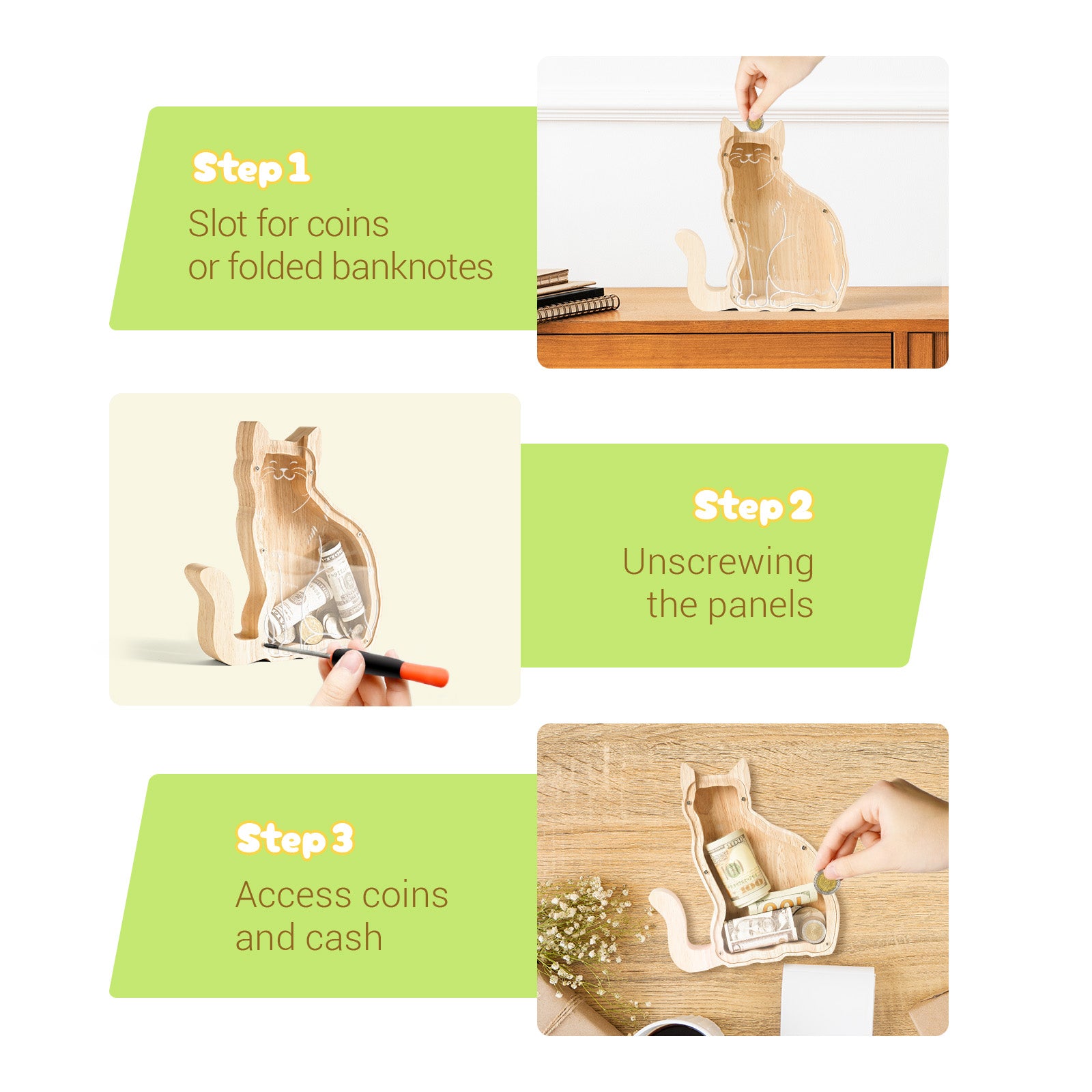 Step 1
Slot for coins or folded banknotes

Step 2
Unscrewing the panels

Step 3
Access coins and cash