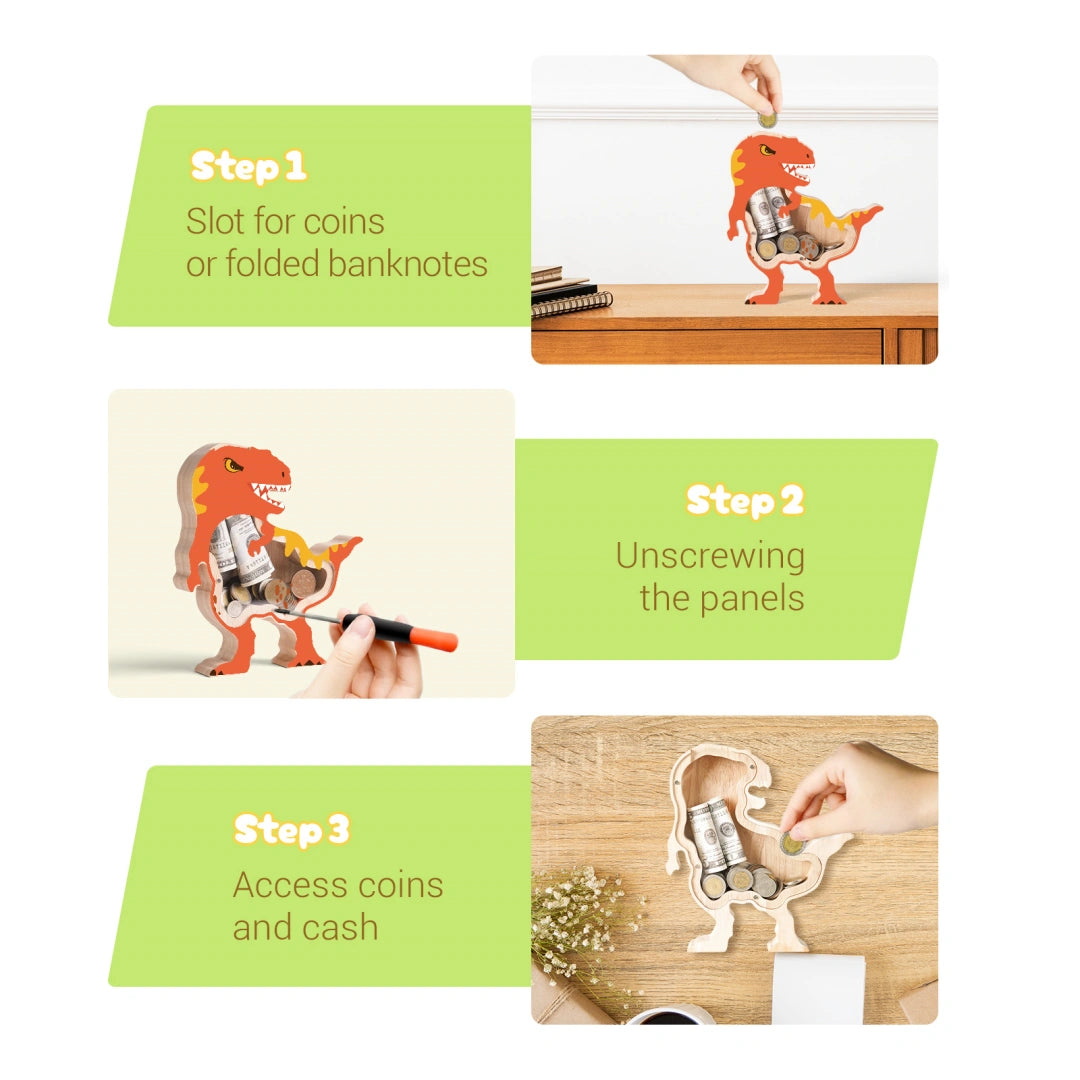 Step 1
Slot for coins
or folded banknotes

Step 2
Unscrewing
the panels

Step 3
Access coins
and cash