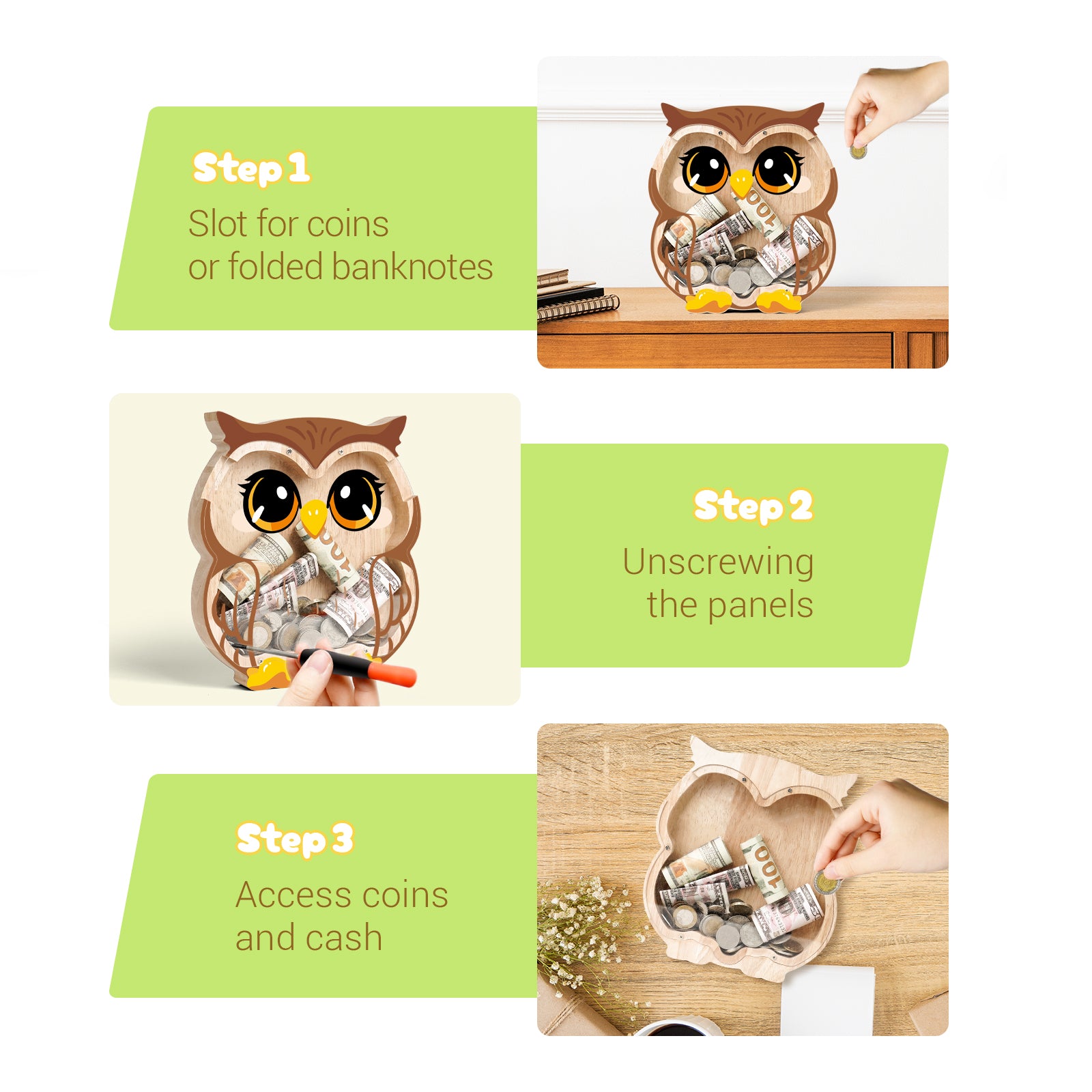 Step 1
Slot for coins
or folded banknotes

Step 2
Unscrewing
the panels

Step 3
Access coins
and cash