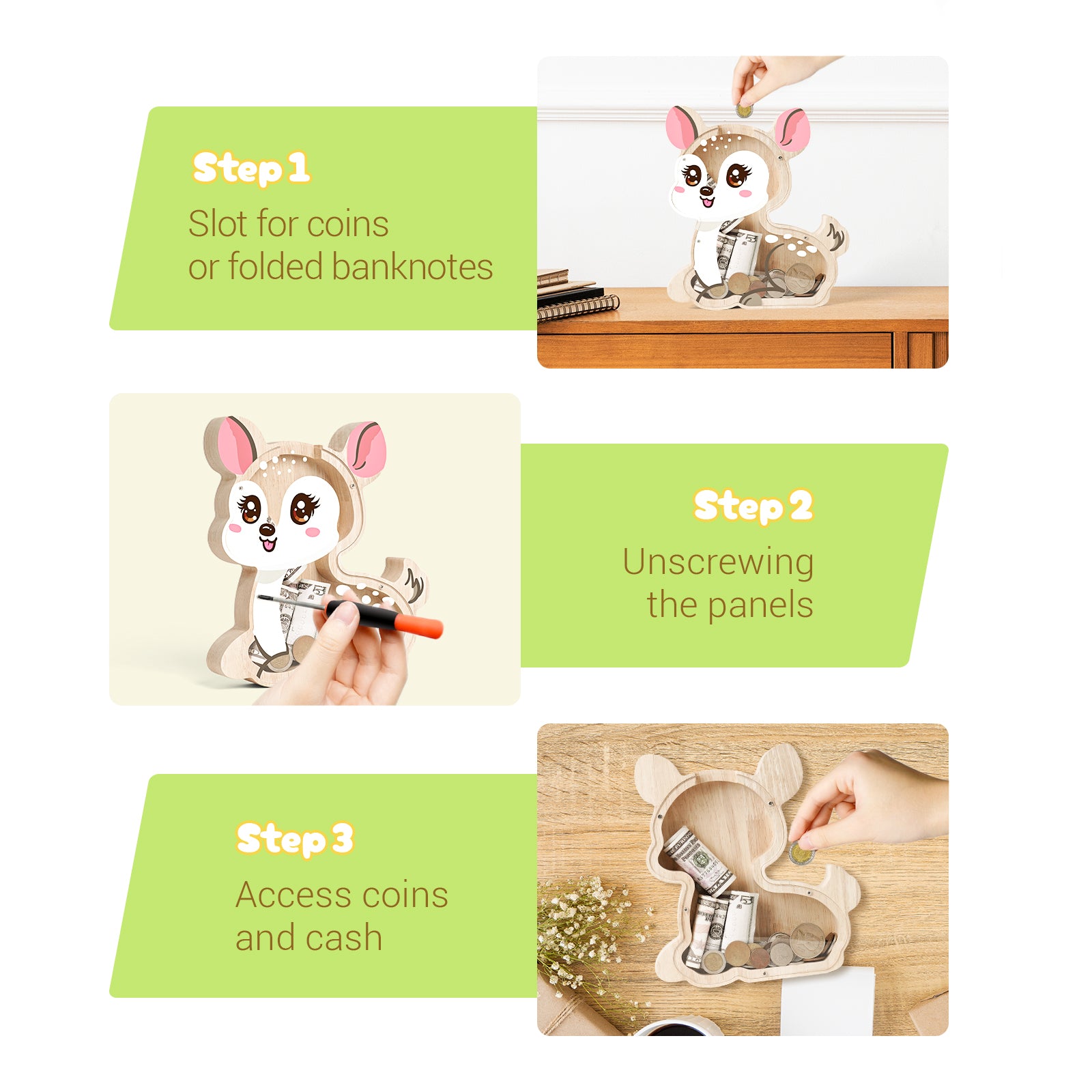 Step 1
Slot for coins
or folded banknotes

Step 2
Unscrewing
the panels

Step 3
Access coins
and cash