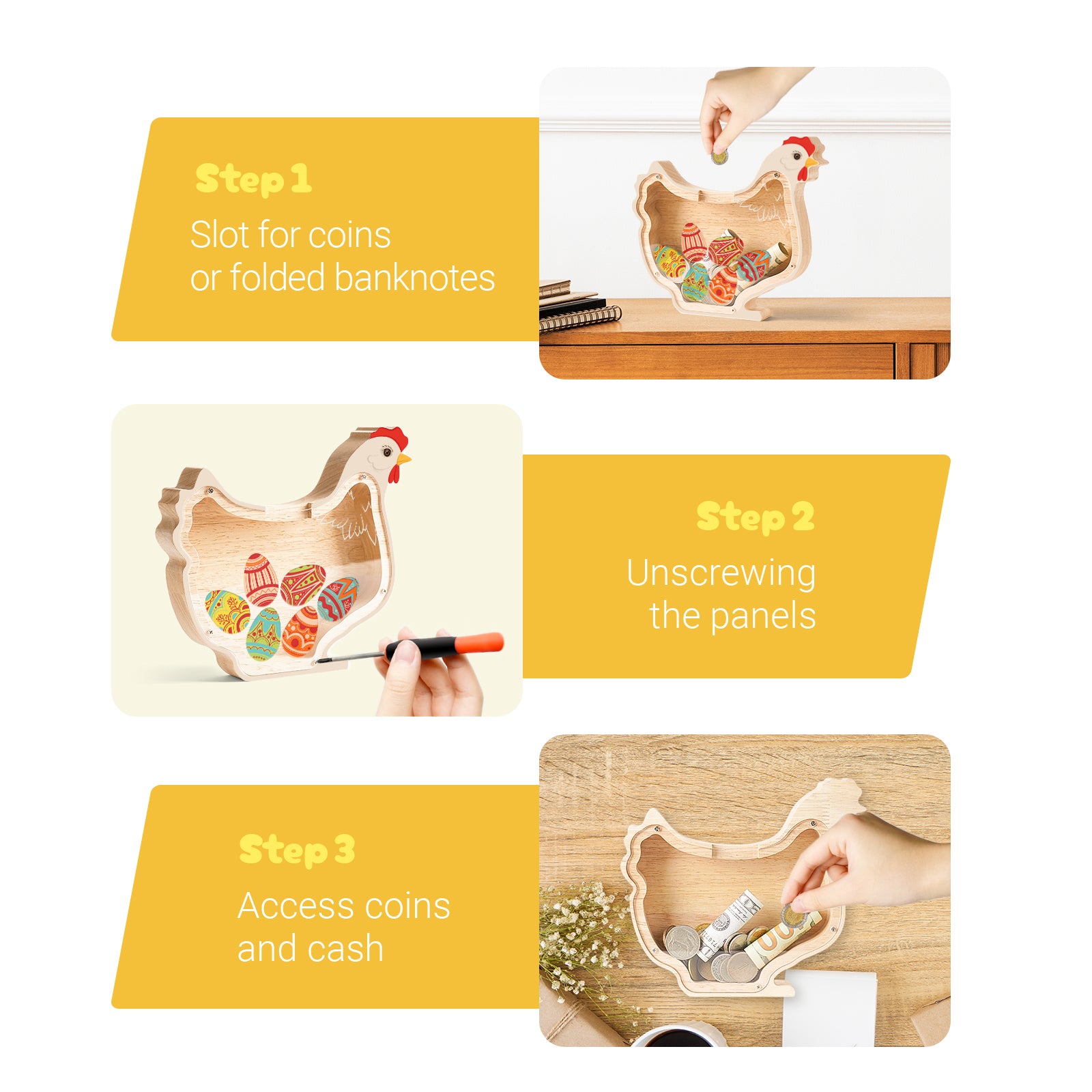 Step 1
Slot for coins
or folded banknotes

Step 2
Unscrewing
the panels

Step 3
Access coins
and cash