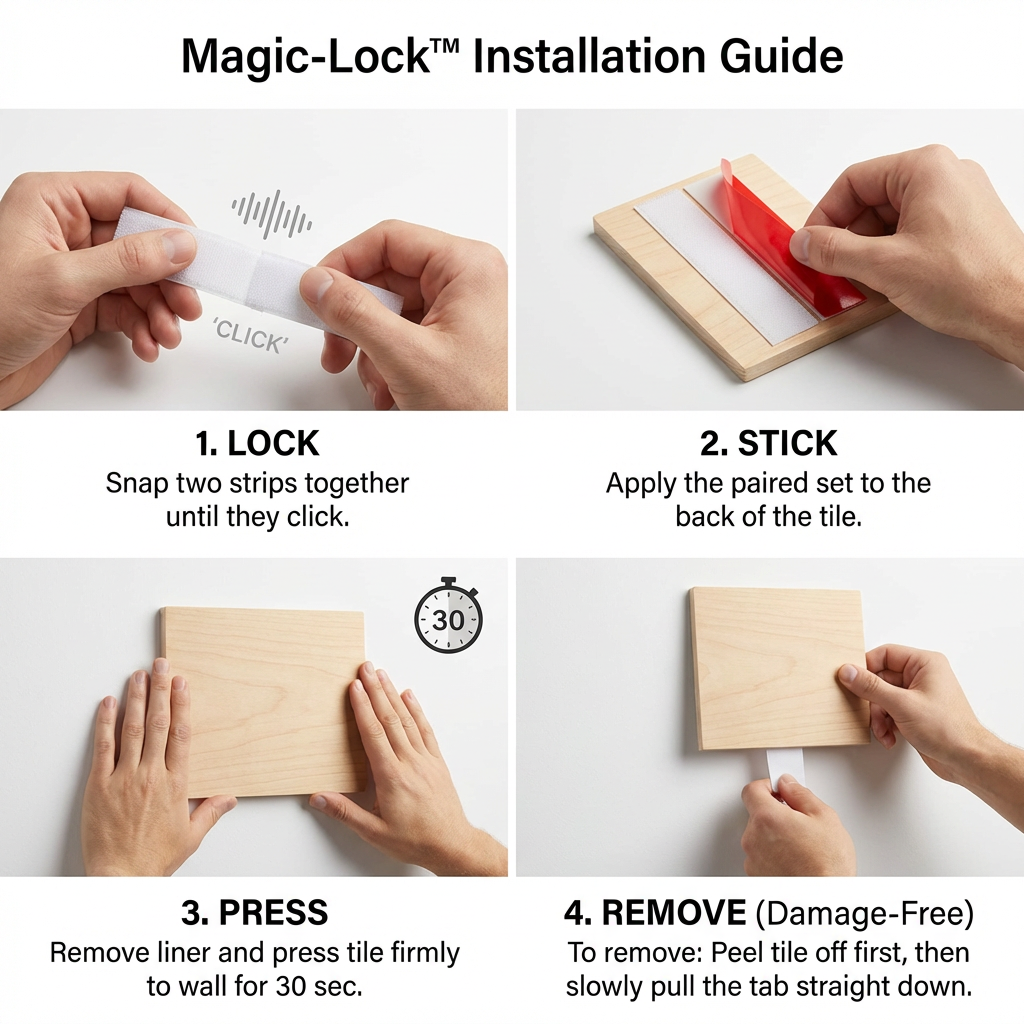 Magic-Lock™ Installation Guide

'CLICK'

1. LOCK
Snap two strips together until they click.

2. STICK
Apply the paired set to the back of the tile.

30

3. PRESS
Remove liner and press tile firmly to wall for 30 sec.

4. REMOVE (Damage-Free)
To remove: Peel tile off first, then slowly pull the tab straight down.