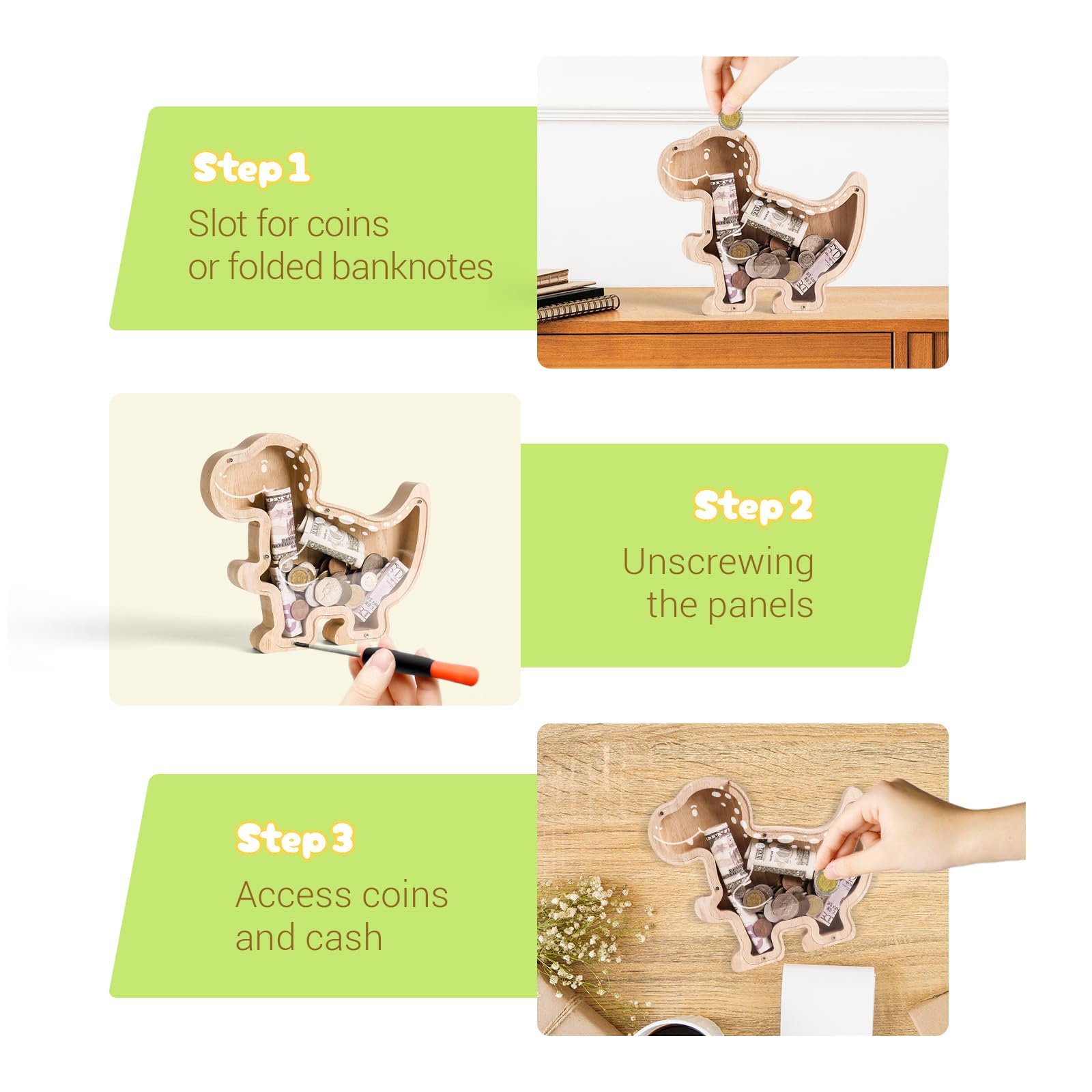 Step 1
Slot for coins
or folded banknotes

Step 2
Unscrewing
the panels

Step 3
Access coins
and cash